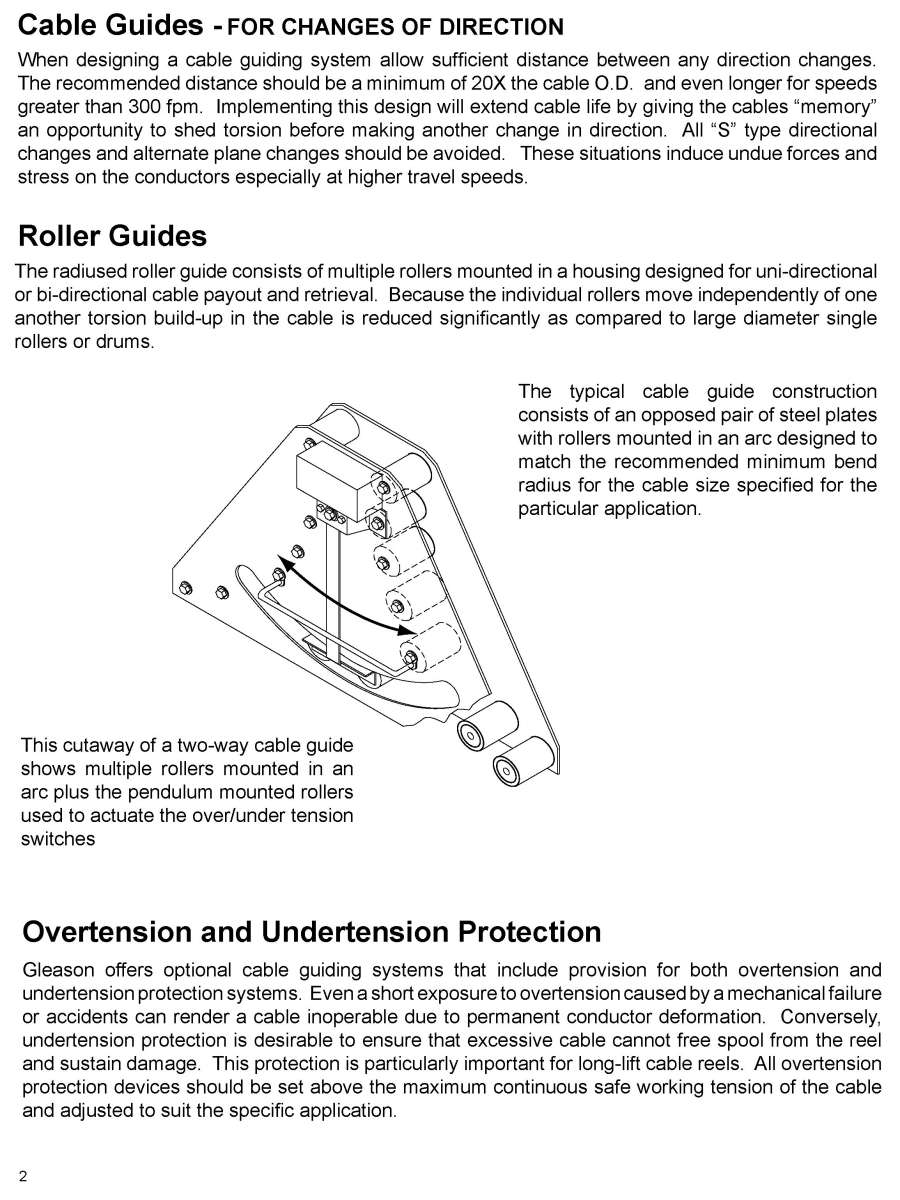 Cable Guides - FOR CHANGES OF DIRECTION

When designing a cable guiding system allow sufficient distance between any direction changes. The recommended distance should be a minimum of 20X the cable O.D. and even longer for speeds greater than 300 fpm. Implementing this design will extend cable life by giving the cables “memory” an opportunity to shed torsion before making another change in direction. All “S” type directional changes and alternate plane changes should be avoided. These situations induce undue forces and stress on the conductors especially at higher travel speeds.

Roller Guides

The radiused roller guide consists of multiple rollers mounted in a housing designed for uni-directional or bi-directional cable payout and retrieval. Because the individual rollers move independently of one another torsion build-up in the cable is reduced significantly as compared to large diameter single rollers or drums.

The typical cable guide construction consists of an opposed pair of steel plates with rollers mounted in an arc designed to match the recommended minimum bend radius for the cable size specified for the particular application.

This cutaway of a two-way cable guide shows multiple rollers mounted in an arc plus the pendulum mounted rollers used to actuate the over/under tension switches

Overtension and Undertension Protection

Gleason offers optional cable guiding systems that include provision for both overtension and undertension protection systems. Even a short exposure to overtension caused by a mechanical failure or accidents can render a cable inoperable due to permanent conductor deformation. Conversely, undertension protection is desirable to ensure that excessive cable cannot free spool from the reel and sustain damage. This protection is particularly important for long-lift cable reels. All overtension protection devices should be set above the maximum continuous safe working tension of the cable and adjusted to suit the specific application.

2